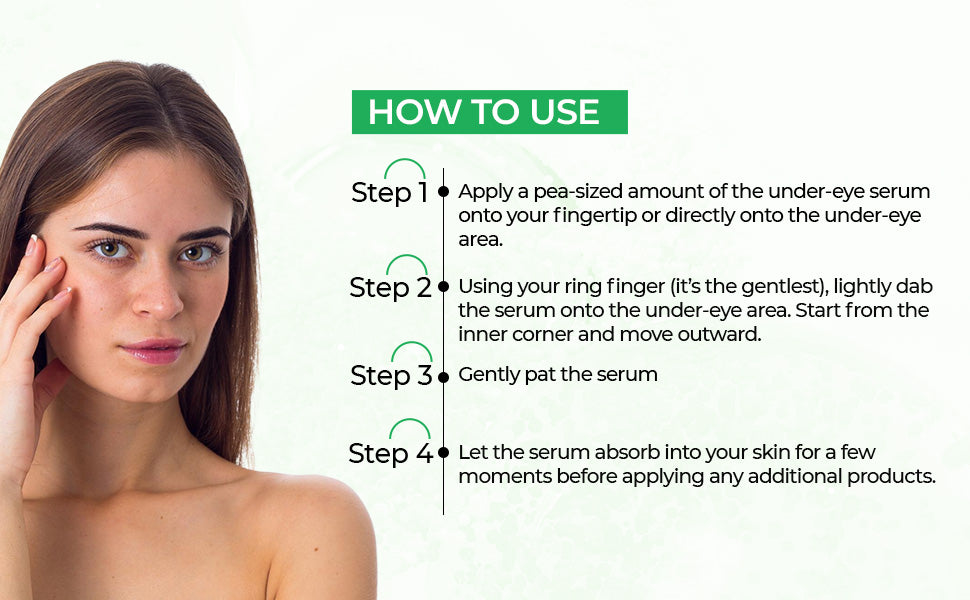 HOW TO USE

Step 1 Apply a pea-sized amount of the under-eye serum onto your fingertip or directly onto the under-eye area.

Step 2 Using your ring finger (it's the gentlest), lightly dab the serum onto the under-eye area. Start from the inner corner and move outward.

Step 3 Gently pat the serum

Step 4 Let the serum absorb into your skin for a few moments before applying any additional products.